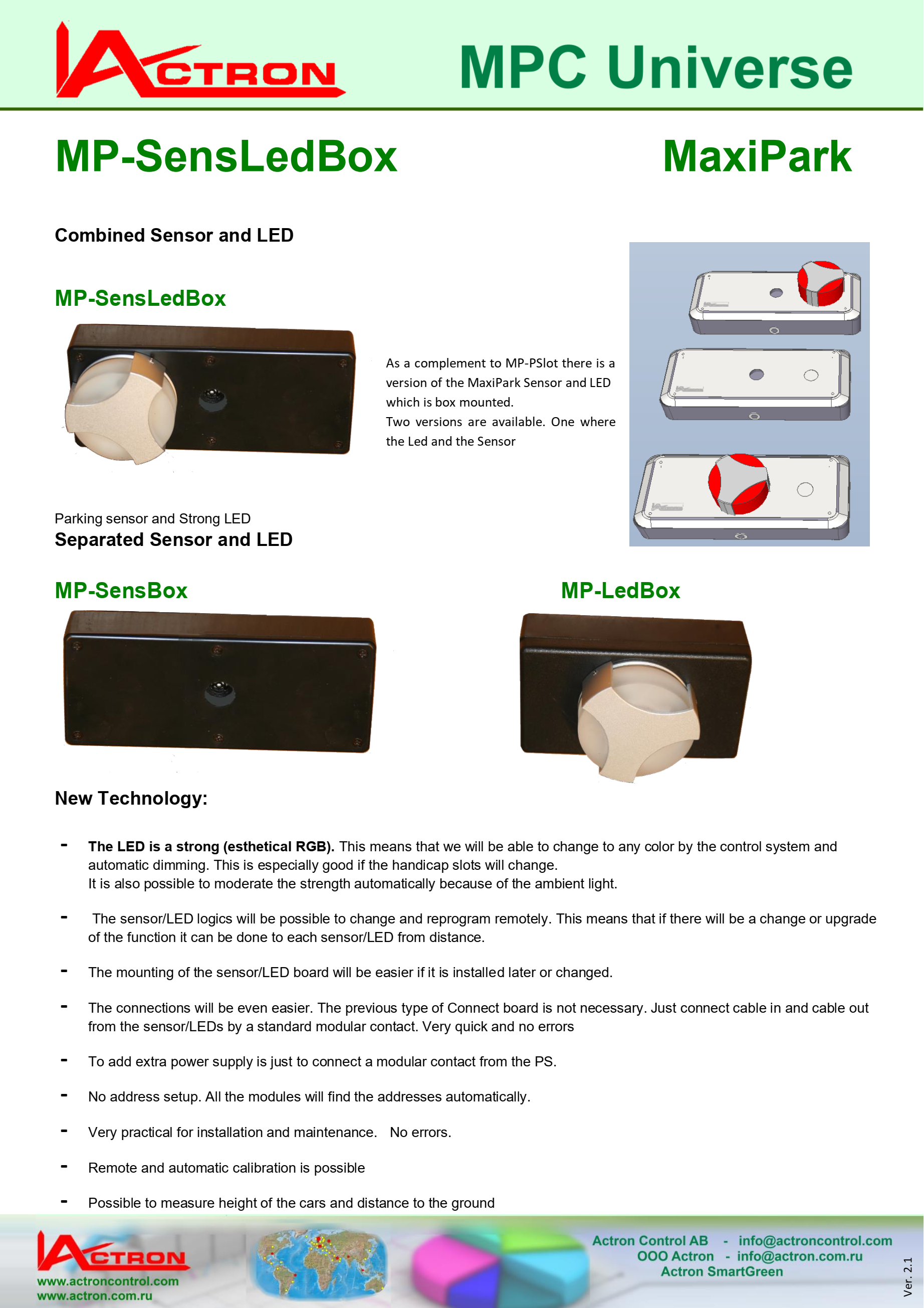 ACTRON

MPC Universe

MP-SensLedBox

MaxiPark

Combined Sensor and LED

MP-SensLedBox

As a complement to MP-PSlot there is a version of the MaxiPark Sensor and LED which is box mounted.
Two versions are available. One where the Led and the Sensor

Parking sensor and Strong LED

Separated Sensor and LED

MP-SensBox

MP-LedBox

New Technology:

- **The LED is a strong (esthetical RGB).** This means that we will be able to change to any color by the control system and automatic dimming. This is especially good if the handicap slots will change.
It is also possible to moderate the strength automatically because of the ambient light.

- The sensor/LED logics will be possible to change and reprogram remotely. This means that if there will be a change or upgrade of the function it can be done to each sensor/LED from distance.

- The mounting of the sensor/LED board will be easier if it is installed later or changed.

- The connections will be even easier. The previous type of Connect board is not necessary. Just connect cable in and cable out from the sensor/LEDs by a standard modular contact. Very quick and no errors

- To add extra power supply is just to connect a modular contact from the PS.

- No address setup. All the modules will find the addresses automatically.

- Very practical for installation and maintenance. No errors.

- Remote and automatic calibration is possible

- Possible to measure height of the cars and distance to the ground

ACTRON
www.actroncontrol.com
www.actron.com.ru

Actron Control AB - info@actroncontrol.com
OOO Actron - info@actron.com.ru
Actron SmartGreen

Ver. 2.1